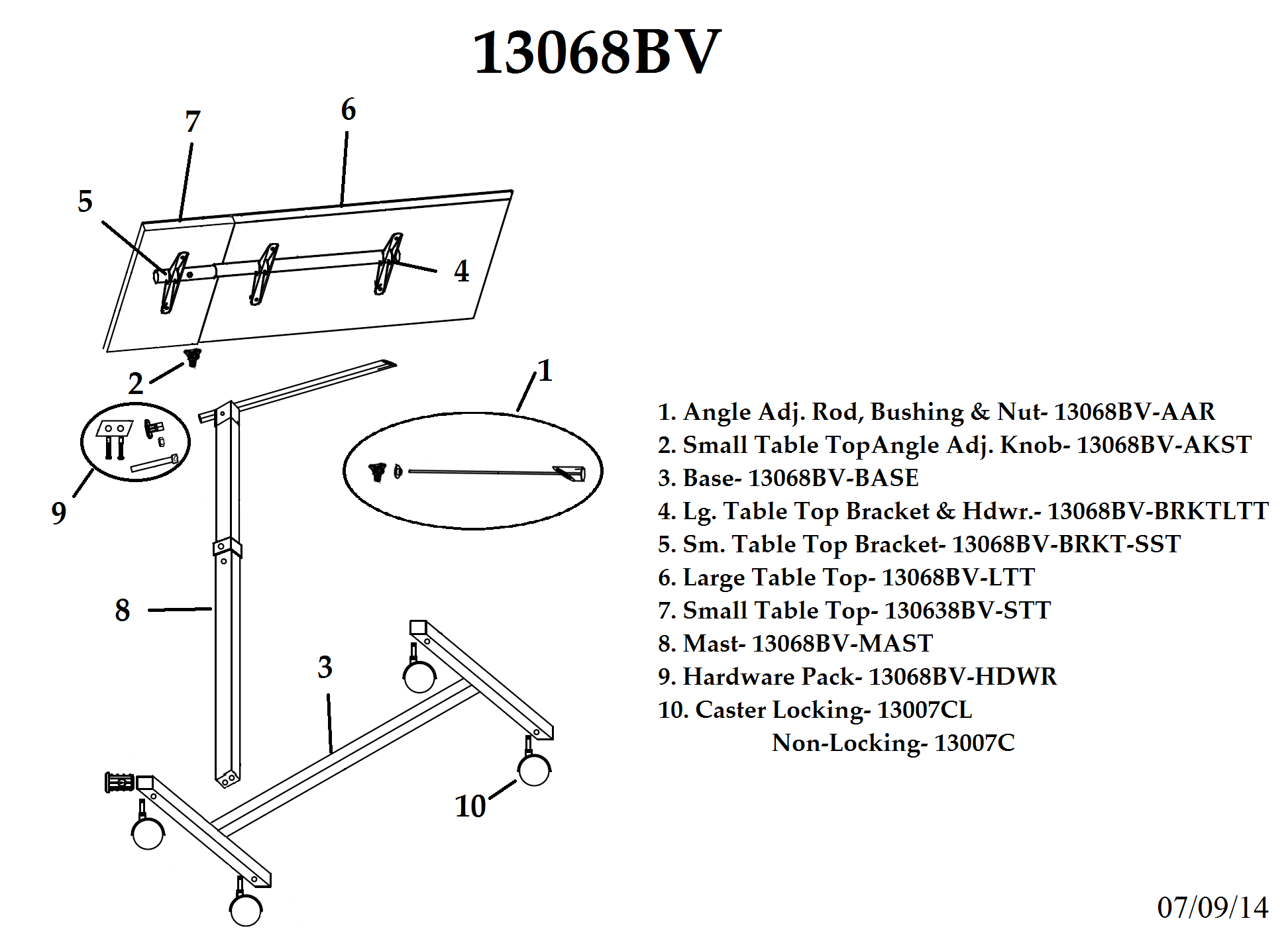 13068BV

7
6
5
4
2
1
9
8
3
10

1. Angle Adj. Rod, Bushing & Nut- 13068BV-AAR
2. Small Table TopAngle Adj. Knob- 13068BV-AKST
3. Base- 13068BV-BASE
4. Lg. Table Top Bracket & Hdwr.- 13068BV-BRKTLTT
5. Sm. Table Top Bracket- 13068BV-BRKT-SST
6. Large Table Top- 13068BV-LTT
7. Small Table Top- 130638BV-STT
8. Mast- 13068BV-MAST
9. Hardware Pack- 13068BV-HDWR
10. Caster Locking- 13007CL
Non-Locking- 13007C

07/09/14